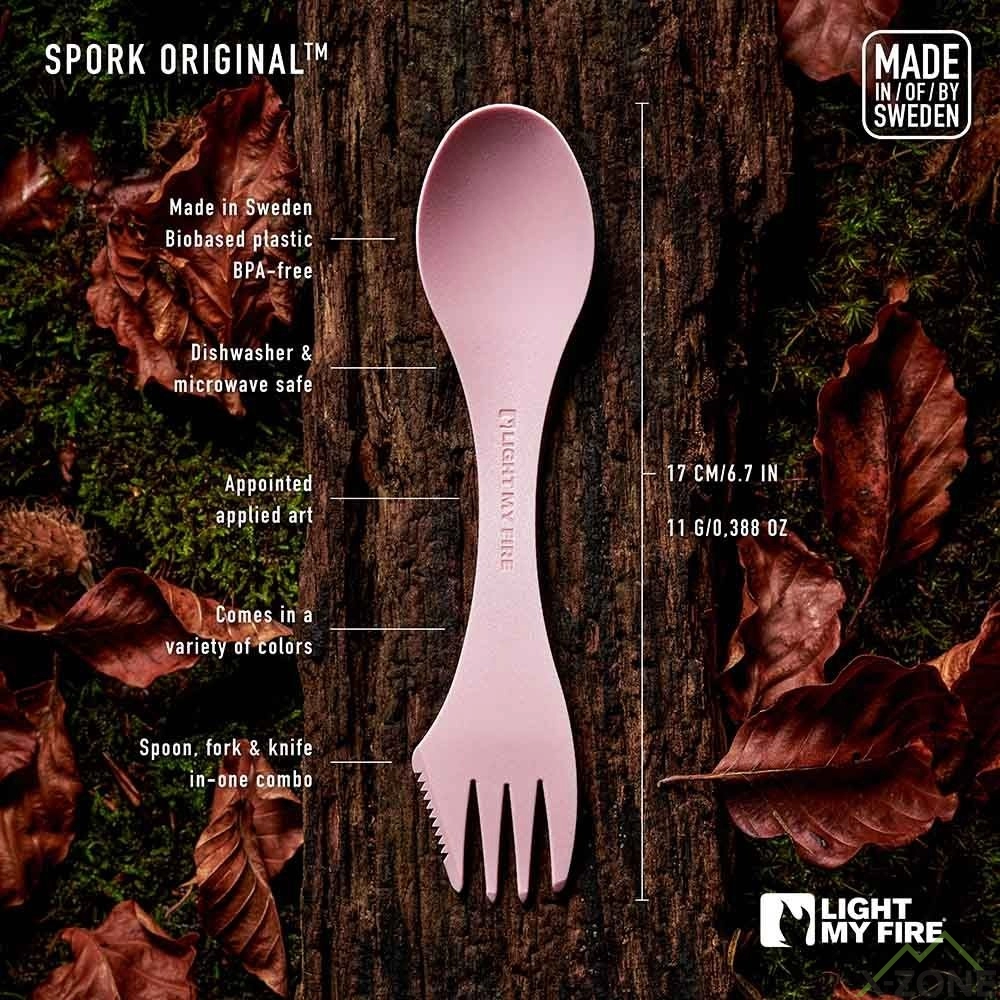 SPORK ORIGINAL™

MADE IN / OF / BY SWEDEN

Made in Sweden
Biobased plastic
BPA-free

Dishwasher &
microwave safe

Appointed
applied art

Comes in a
variety of colors

Spoon, fork & knife
in-one combo

LIGHT MY FIRE

17 CM/6.7 IN

11 G/0,388 OZ

LIGHT MY FIRE

X-ZONE