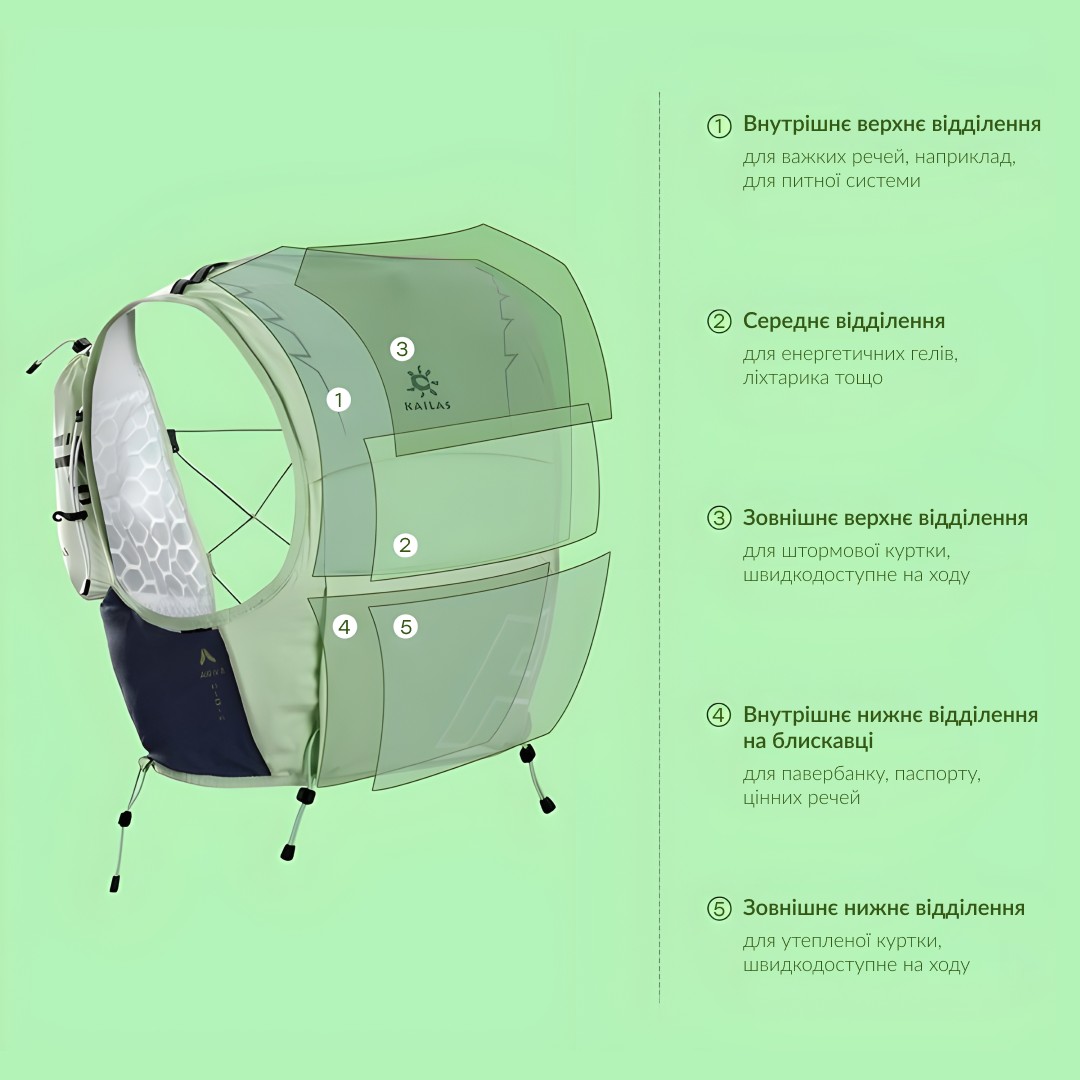 3
KAILAS
1
2
4
5

① Внутрішнє верхнє відділення
для важких речей, наприклад, для питної системи

② Середнє відділення
для енергетичних гелів, ліхтарика тощо

③ Зовнішнє верхнє відділення
для штормової куртки, швидкодоступне на ходу

④ Внутрішнє нижнє відділення на блискавці
для павербанку, паспорту, цінних речей

⑤ Зовнішнє нижнє відділення
для утепленої куртки, швидкодоступне на ходу